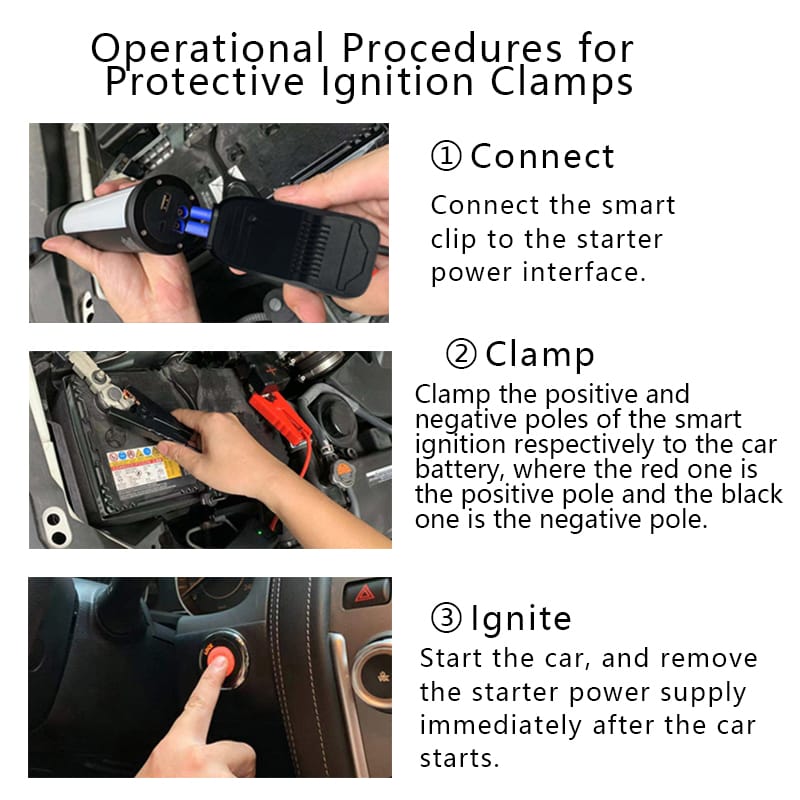 Operational Procedures for Protective Ignition Clamps

① Connect

Connect the smart clip to the starter power interface.

② Clamp

Clamp the positive and negative poles of the smart ignition respectively to the car battery, where the red one is the positive pole and the black one is the negative pole.

③ Ignite

Start the car, and remove the starter power supply immediately after the car starts.